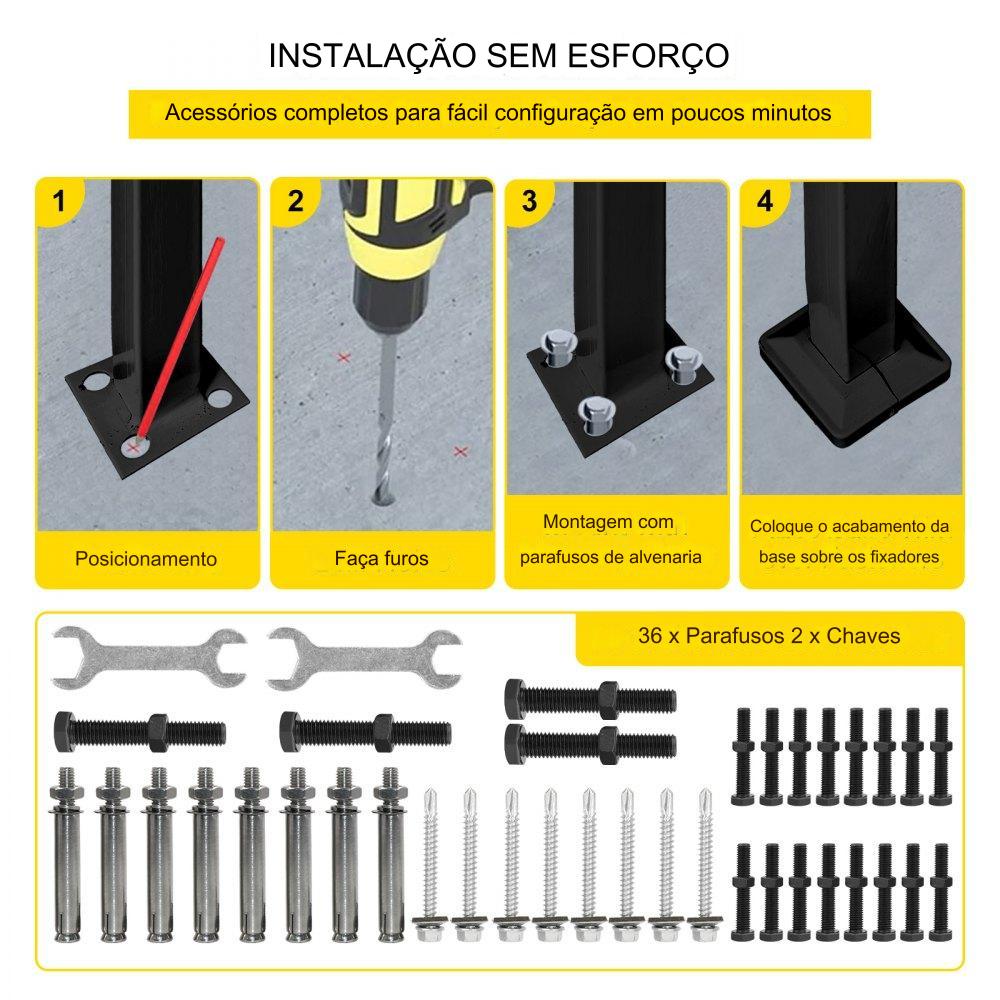 INSTALAÇÃO SEM ESFORÇO

Acessórios completos para fácil configuração em poucos minutos

1
Posicionamento

2
Faça furos

3
Montagem com parafusos de alvenaria

4
Coloque o acabamento da base sobre os fixadores

36 x Parafusos 2 x Chaves