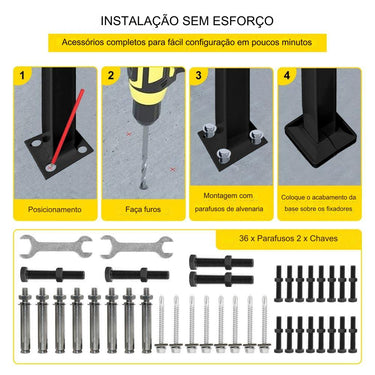 INSTALAÇÃO SEM ESFORÇO

Acessórios completos para fácil configuração em poucos minutos

1

Posicionamento

2

Faça furos

3

Montagem com parafusos de alvenaria

4

Coloque o acabamento da base sobre os fixadores

36 x Parafusos 2 x Chaves