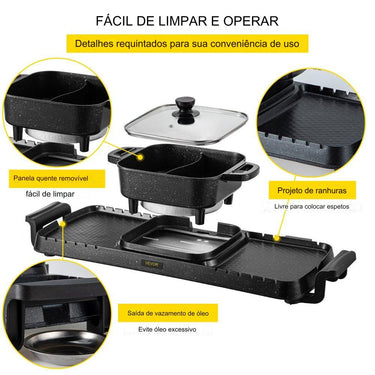 FÁCIL DE LIMPAR E OPERAR

Detalhes requintados para sua conveniência de uso

Panela quente removível

fácil de limpar

Projeto de ranhuras

Livre para colocar espetos

VEVOR

Saída de vazamento de óleo

Evite óleo excessivo