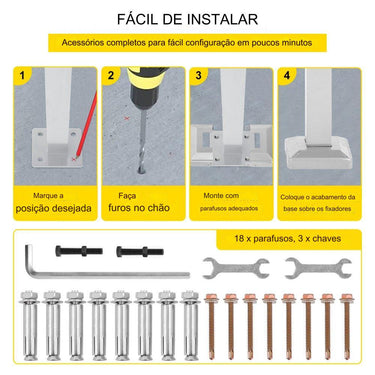 FÁCIL DE INSTALAR

Acessórios completos para fácil configuração em poucos minutos

1

Marque a posição desejada

2

Faça furos no chão

3

Monte com parafusos adequados

4

Coloque o acabamento da base sobre os fixadores

18 x parafusos, 3 x chaves