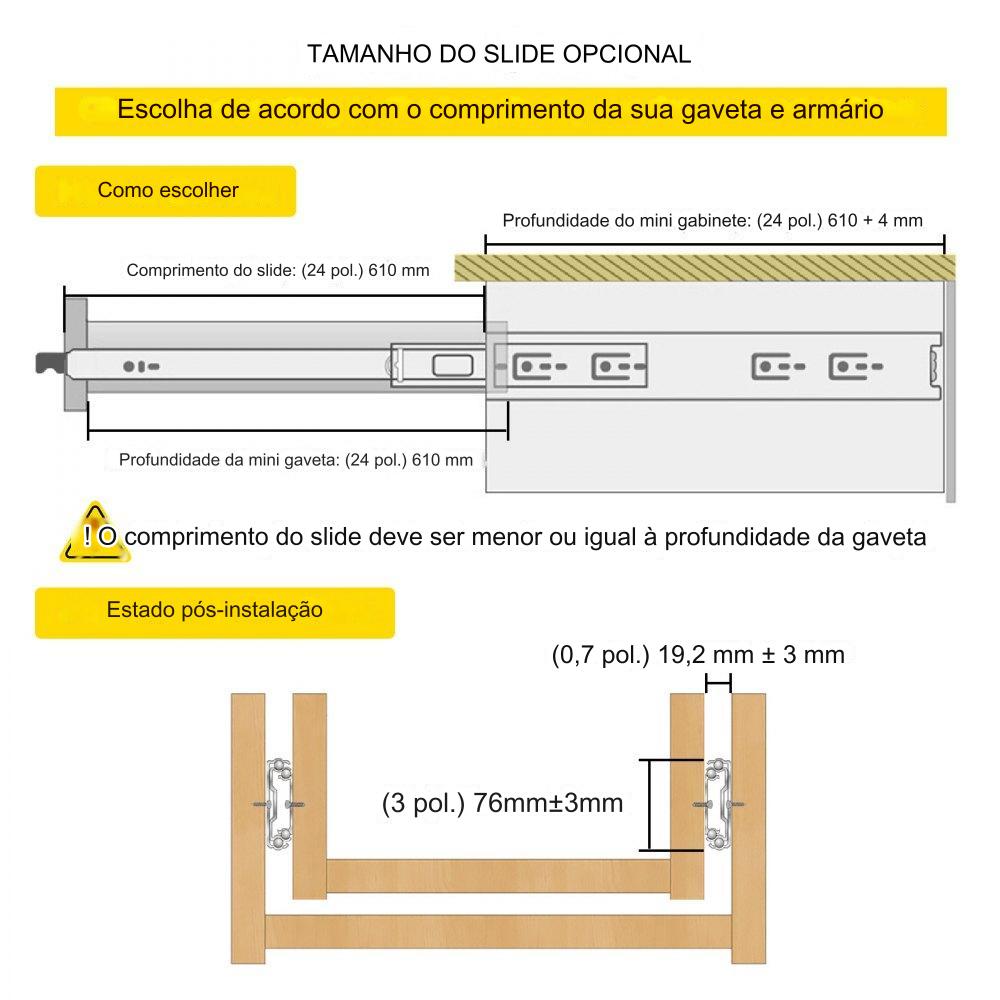 TAMANHO DO SLIDE OPCIONAL

Escolha de acordo com o comprimento da sua gaveta e armário

Como escolher

Profundidade do mini gabinete: (24 pol.) 610 + 4 mm

Comprimento do slide: (24 pol.) 610 mm

Profundidade da mini gaveta: (24 pol.) 610 mm

! O comprimento do slide deve ser menor ou igual à profundidade da gaveta

Estado pós-instalação

(0,7 pol.) 19,2 mm ± 3 mm

(3 pol.) 76mm±3mm