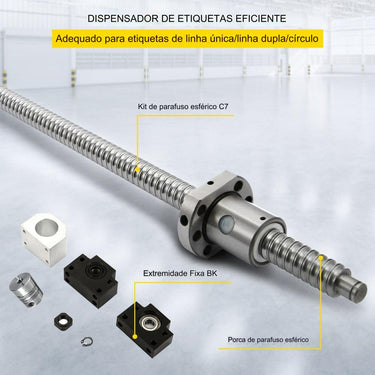 DISPENSADOR DE ETIQUETAS EFICIENTE

Adequado para etiquetas de linha única/linha dupla/círculo

Kit de parafuso esférico C7

Extremidade Fixa BK

Porca de parafuso esférico