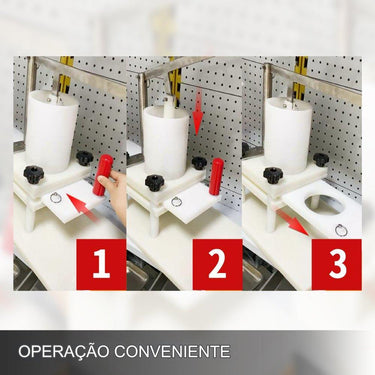 1

2

3

OPERAÇÃO CONVENIENTE