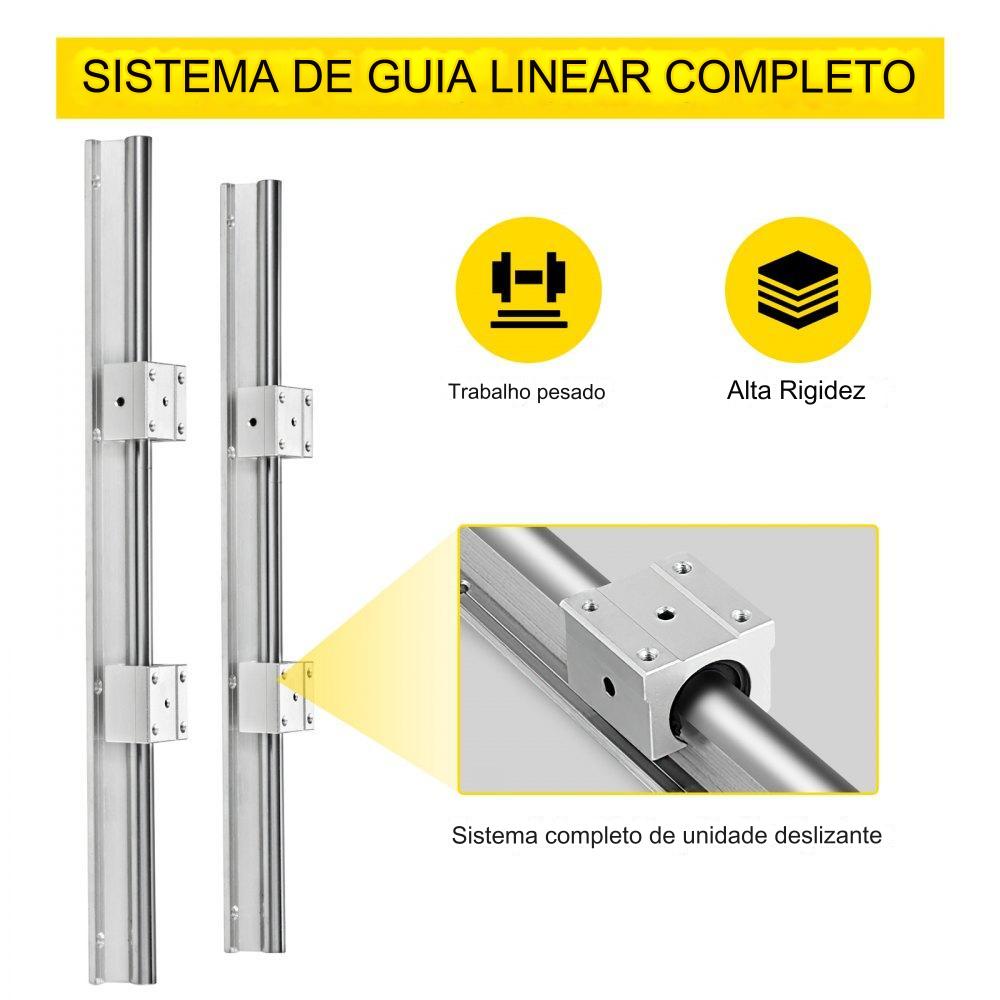 SISTEMA DE GUIA LINEAR COMPLETO

Trabalho pesado

Alta Rigidez

Sistema completo de unidade deslizante