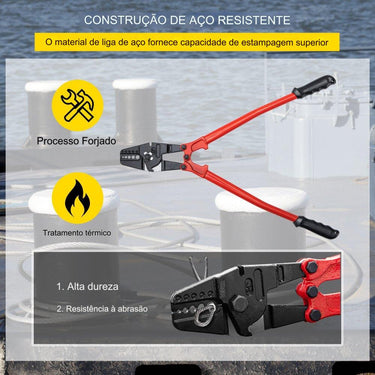 CONSTRUÇÃO DE AÇO RESISTENTE

O material de liga de aço fornece capacidade de estampagem superior

Processo Forjado

Tratamento térmico

1. Alta dureza

2. Resistência à abrasão