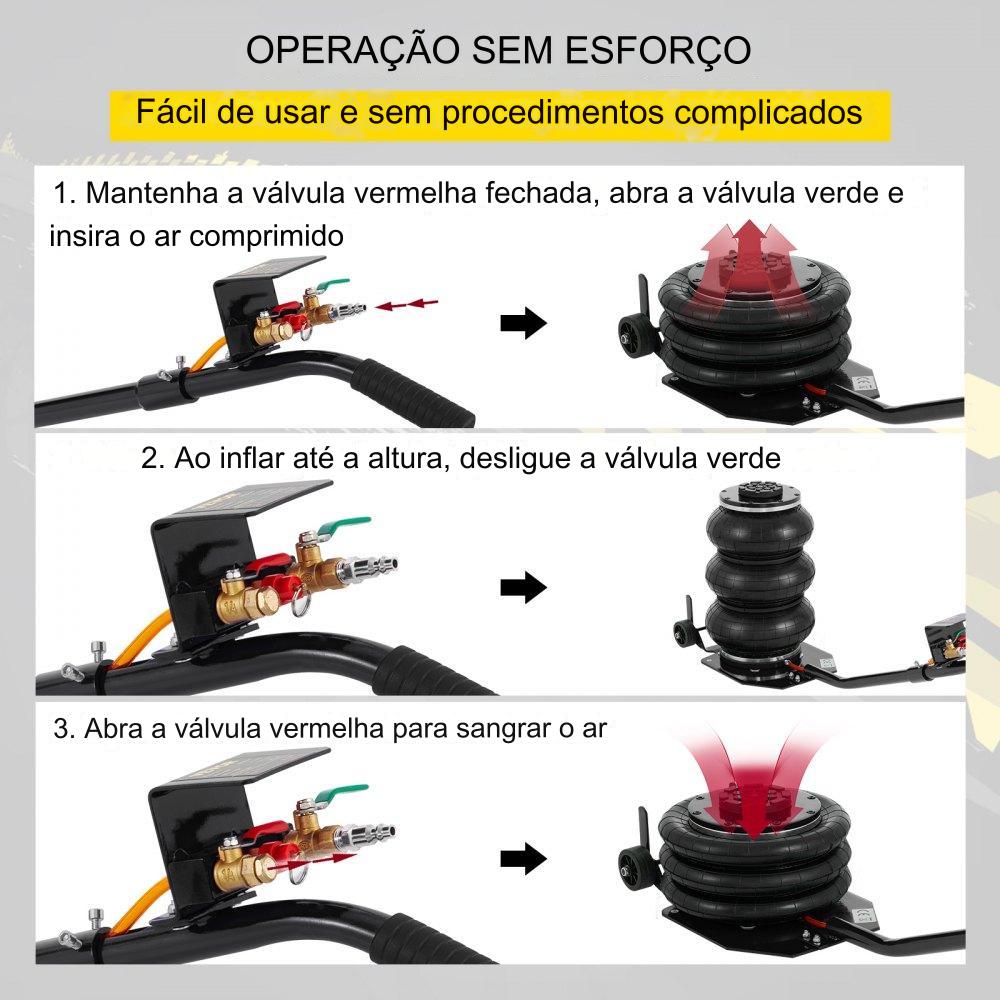 OPERAÇÃO SEM ESFORÇO

Fácil de usar e sem procedimentos complicados

1. Mantenha a válvula vermelha fechada, abra a válvula verde e insira o ar comprimido

2. Ao inflar até a altura, desligue a válvula verde

3. Abra a válvula vermelha para sangrar o ar