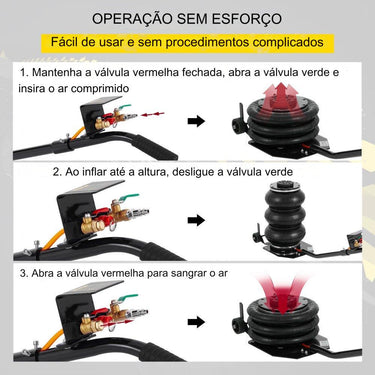 OPERAÇÃO SEM ESFORÇO

Fácil de usar e sem procedimentos complicados

1. Mantenha a válvula vermelha fechada, abra a válvula verde e insira o ar comprimido

2. Ao inflar até a altura, desligue a válvula verde

3. Abra a válvula vermelha para sangrar o ar