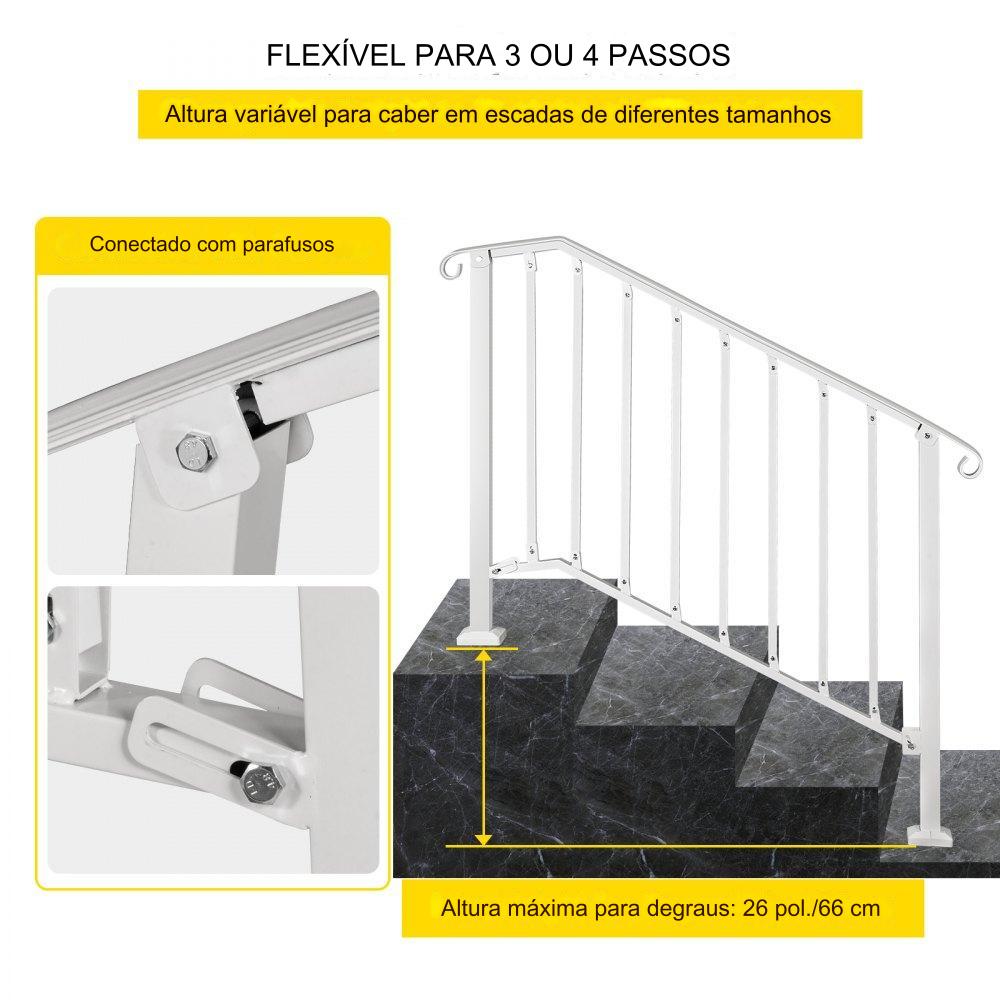 FLEXÍVEL PARA 3 OU 4 PASSOS

Altura variável para caber em escadas de diferentes tamanhos

Conectado com parafusos

Altura máxima para degraus: 26 pol./66 cm