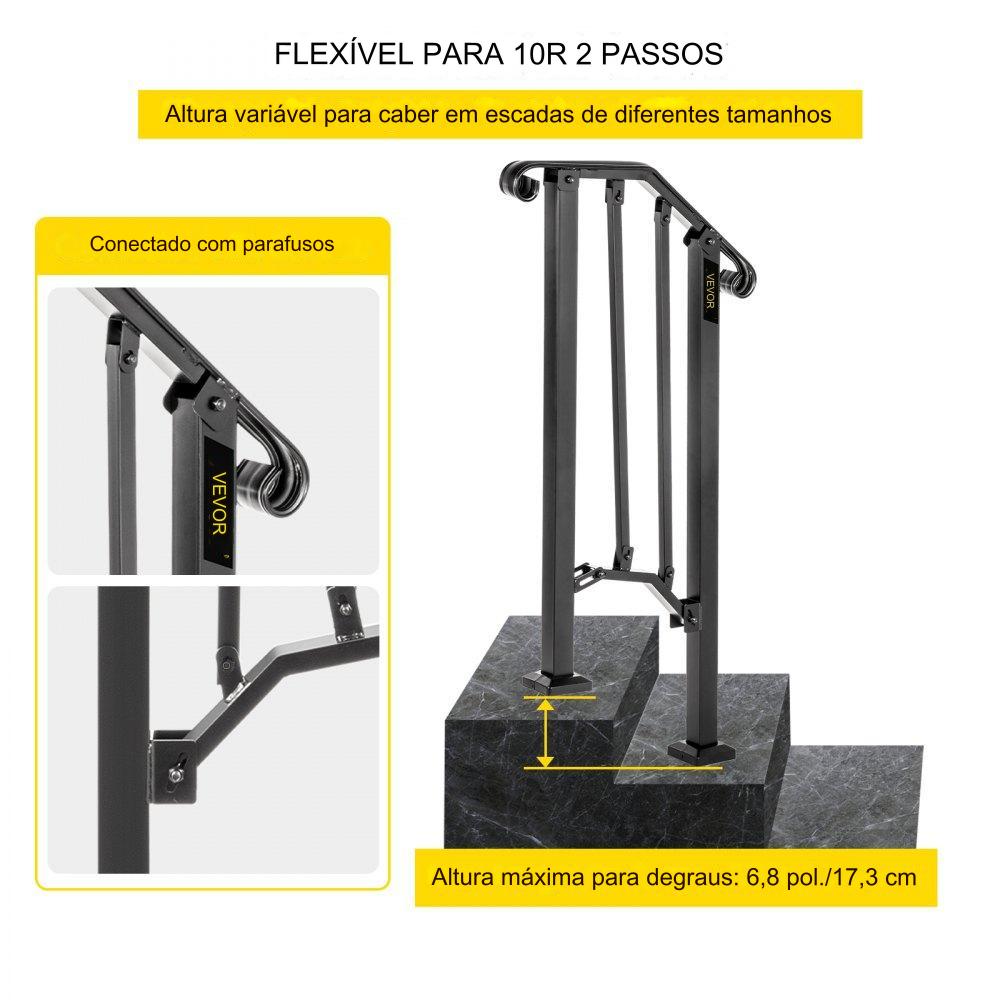 FLEXÍVEL PARA 10R 2 PASSOS

Altura variável para caber em escadas de diferentes tamanhos

Conectado com parafusos

VEVOR

VEVOR

Altura máxima para degraus: 6,8 pol./17,3 cm