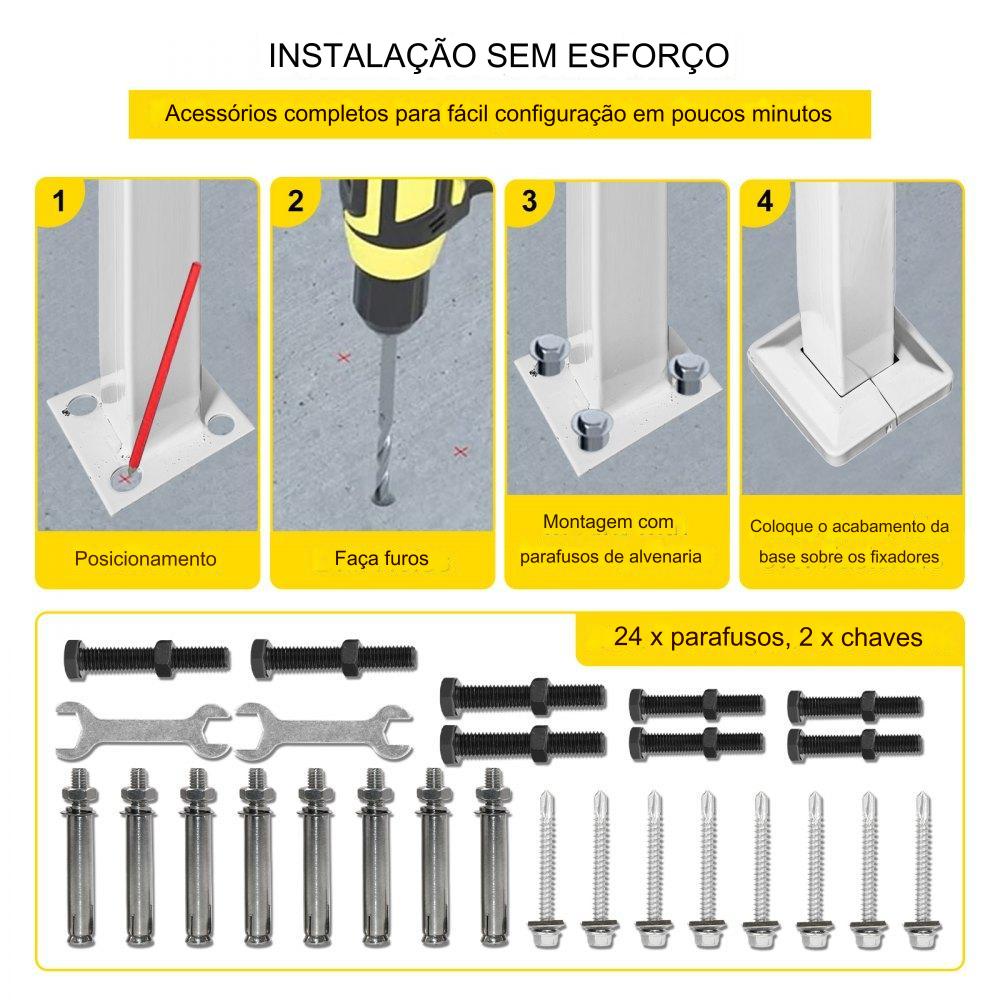 INSTALAÇÃO SEM ESFORÇO

Acessórios completos para fácil configuração em poucos minutos

1

Posicionamento

2

Faça furos

3

Montagem com parafusos de alvenaria

4

Coloque o acabamento da base sobre os fixadores

24 x parafusos, 2 x chaves