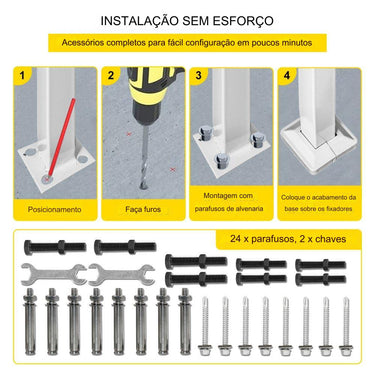 INSTALAÇÃO SEM ESFORÇO

Acessórios completos para fácil configuração em poucos minutos

1
Posicionamento

2
Faça furos

3
Montagem com parafusos de alvenaria

4
Coloque o acabamento da base sobre os fixadores

24 x parafusos, 2 x chaves