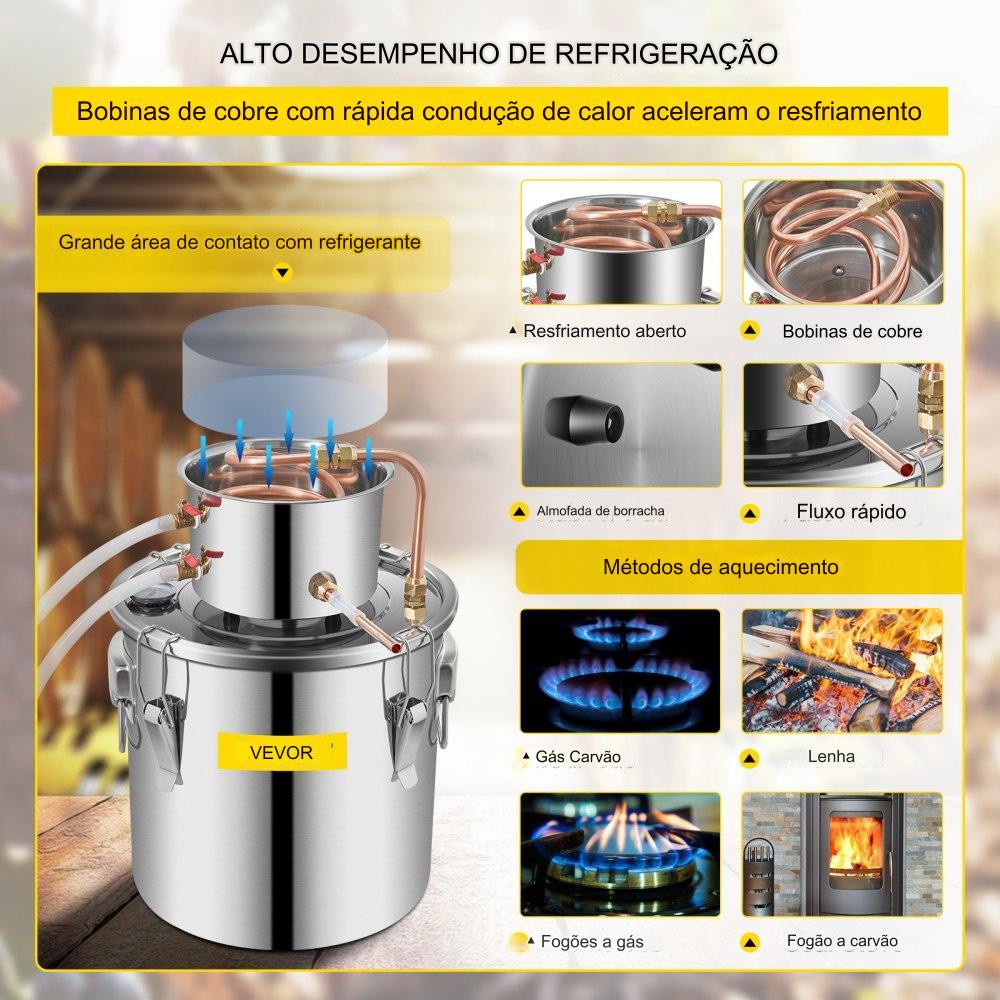 ALTO DESEMPENHO DE REFRIGERAÇÃO

Bobinas de cobre com rápida condução de calor aceleram o resfriamento

Grande área de contato com refrigerante

VEVOR

Resfriamento aberto

Bobinas de cobre

Almofada de borracha

Fluxo rápido

Métodos de aquecimento

Gás Carvão

Lenha

Fogões a gás

Fogão a carvão