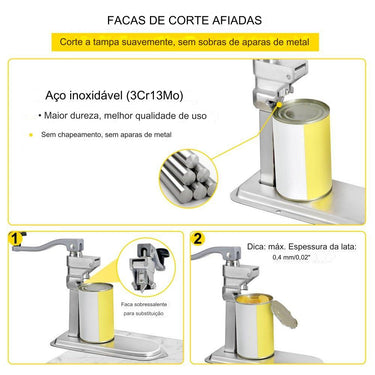 FACAS DE CORTE AFIADAS

Corte a tampa suavemente, sem sobras de aparas de metal

Aço inoxidável (3Cr13Mo)

• Maior dureza, melhor qualidade de uso

• Sem chapeamento, sem aparas de metal

1

Faca sobressalente para substituição

2

Dica: máx. Espessura da lata: 0,4 mm/0,02"