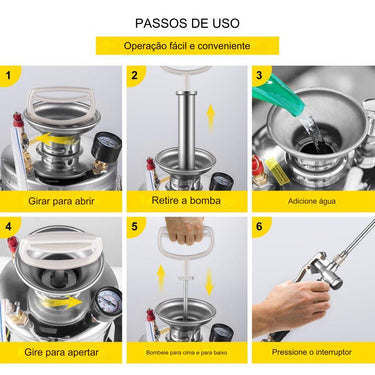 PASSOS DE USO

Operação fácil e conveniente

1
Girar para abrir

2
Retire a bomba

3
Adicione água

4
Gire para apertar

5
Bombeie para cima e para baixo

6
Pressione o interruptor