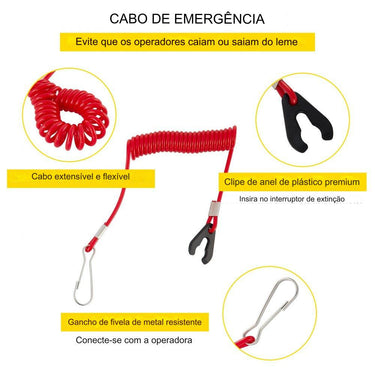 CABO DE EMERGÊNCIA

Evite que os operadores caiam ou saiam do leme

Cabo extensível e flexível

Clipe de anel de plástico premium

Insira no interruptor de extinção

Gancho de fivela de metal resistente

Conecte-se com a operadora