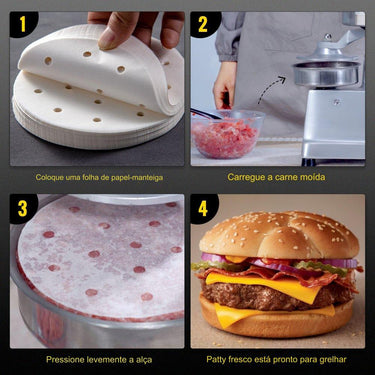 1

Coloque uma folha de papel-manteiga

2

Carregue a carne moída

3

Pressione levemente a alça

4

Patty fresco está pronto para grelhar