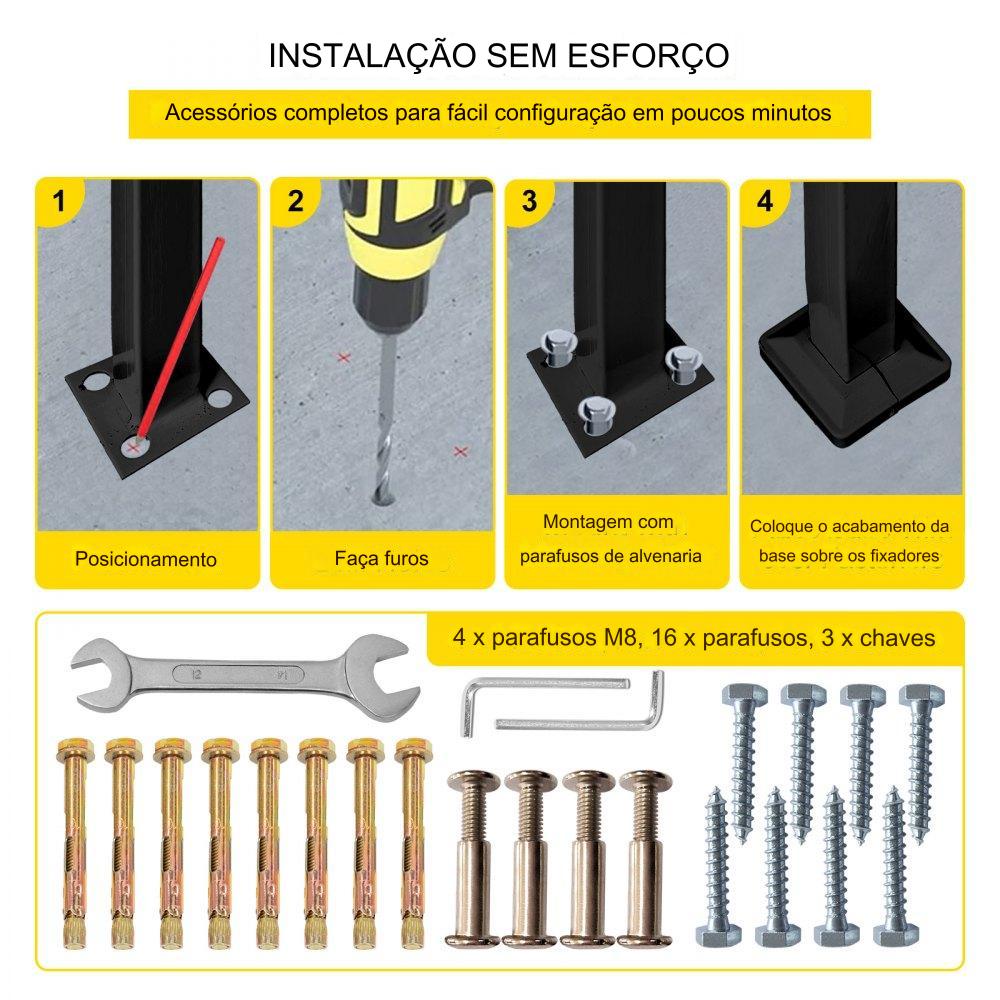 INSTALAÇÃO SEM ESFORÇO

Acessórios completos para fácil configuração em poucos minutos

1

Posicionamento

2

Faça furos

3

Montagem com parafusos de alvenaria

4

Coloque o acabamento da base sobre os fixadores

4 x parafusos M8, 16 x parafusos, 3 x chaves

12

14