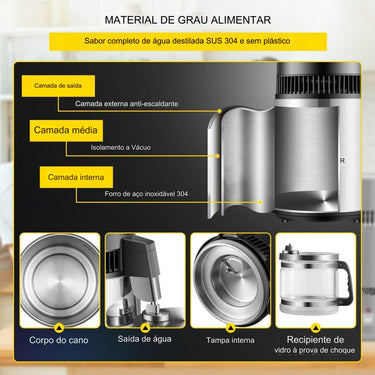 MATERIAL DE GRAU ALIMENTAR

Sabor completo de água destilada SUS 304 e sem plástico

Camada de saída

Camada externa anti-escaldante

Camada média

Isolamento a Vácuo

Camada interna

Forro de aço inoxidável 304

R

Corpo do cano

Saída de água

Tampa interna

Recipiente de vidro à prova de choque