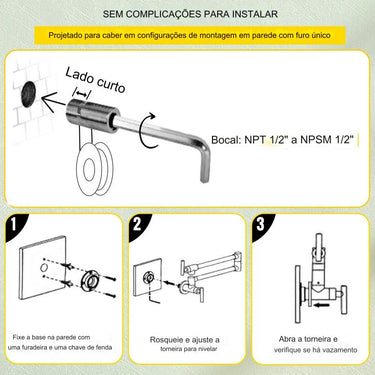 SEM COMPLICAÇÕES PARA INSTALAR

Projetado para caber em configurações de montagem em parede com furo único

Lado curto

Bocal: NPT 1/2" a NPSM 1/2"

1

Fixe a base na parede com uma furadeira e uma chave de fenda

2

Rosqueie e ajuste a torneira para nivelar

3

Abra a torneira e verifique se há vazamento