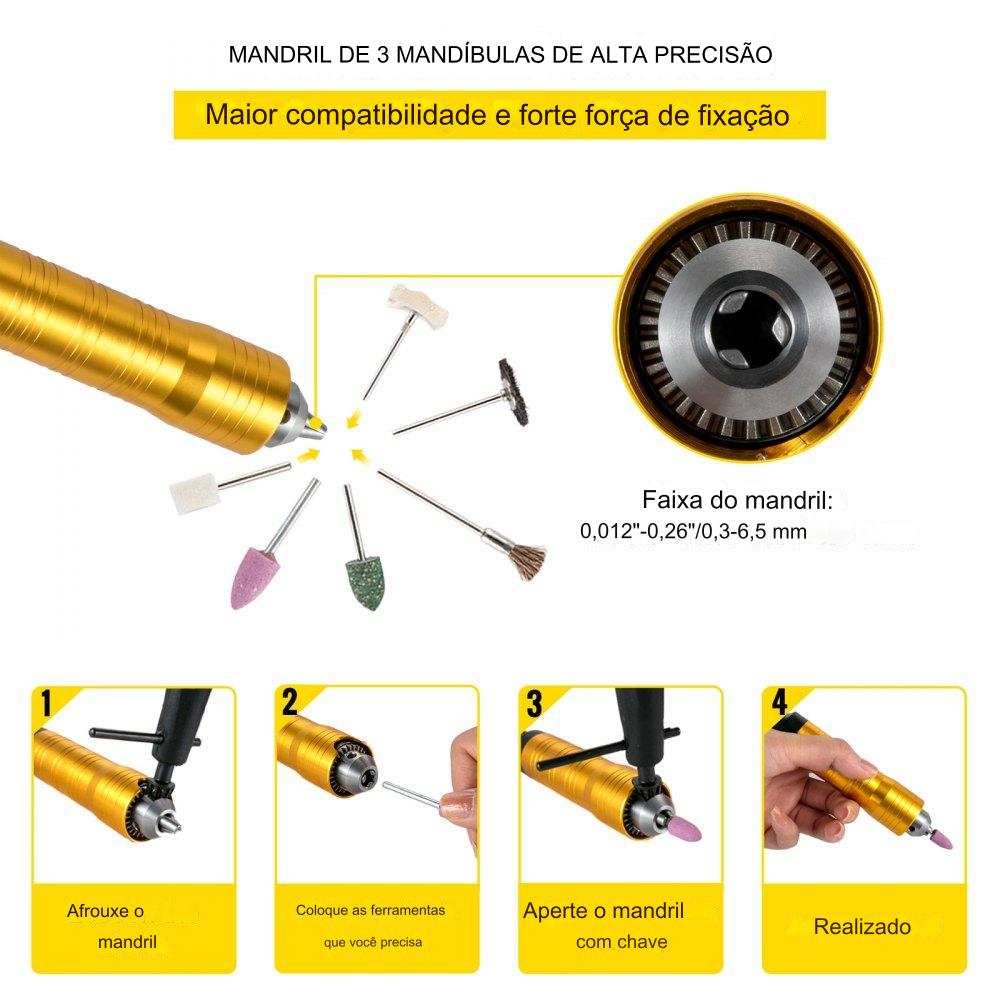 MANDRIL DE 3 MANDÍBULAS DE ALTA PRECISÃO

Maior compatibilidade e forte força de fixação

Faixa do mandril:
0,012"-0,26"/0,3-6,5 mm

1
Afrouxe o mandril

2
Coloque as ferramentas que você precisa

3
Aperte o mandril com chave

4
Realizado