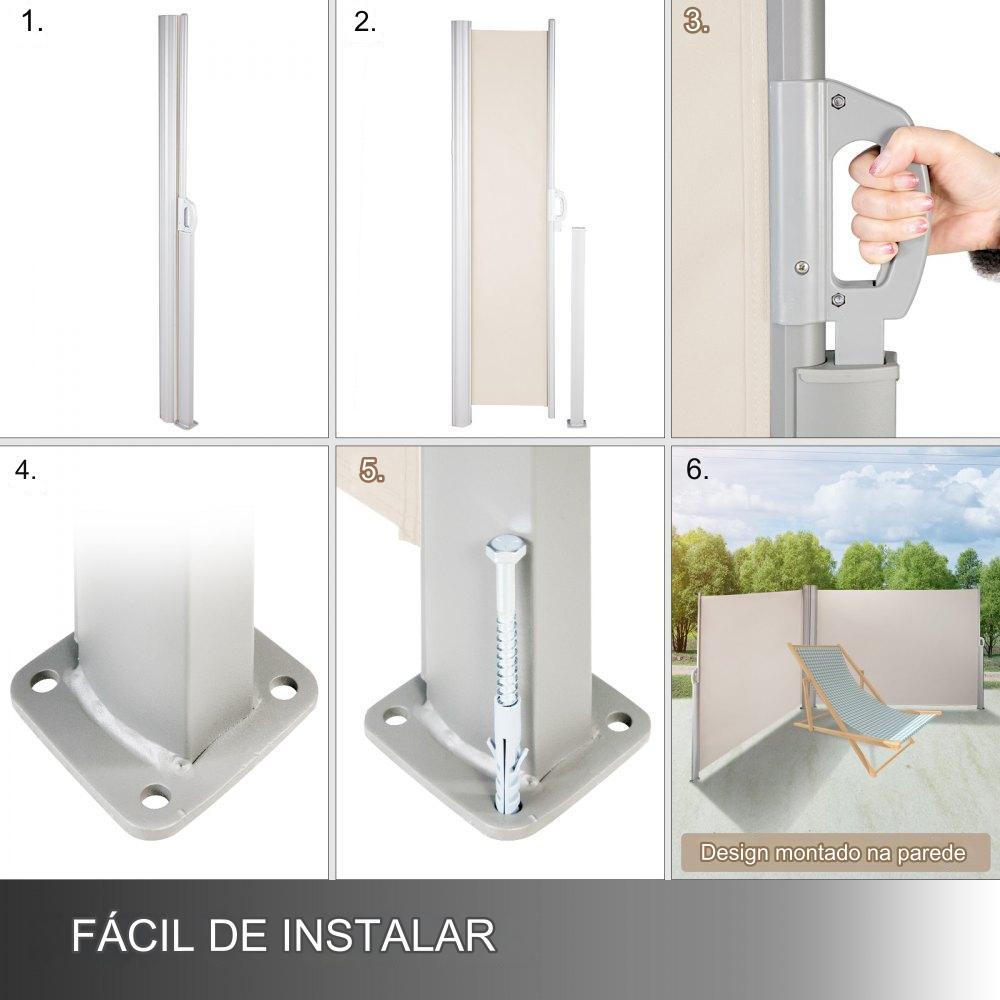 1.

2.

3.

4.

5.

6.

Design montado na parede

FÁCIL DE INSTALAR