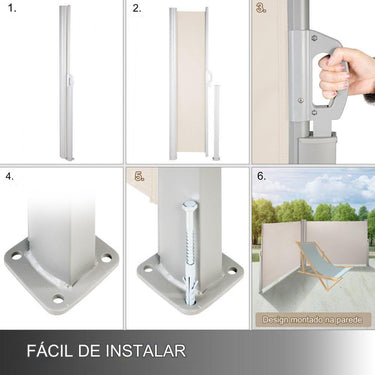 1.

2.

3.

4.

5.

6.

Design montado na parede

FÁCIL DE INSTALAR