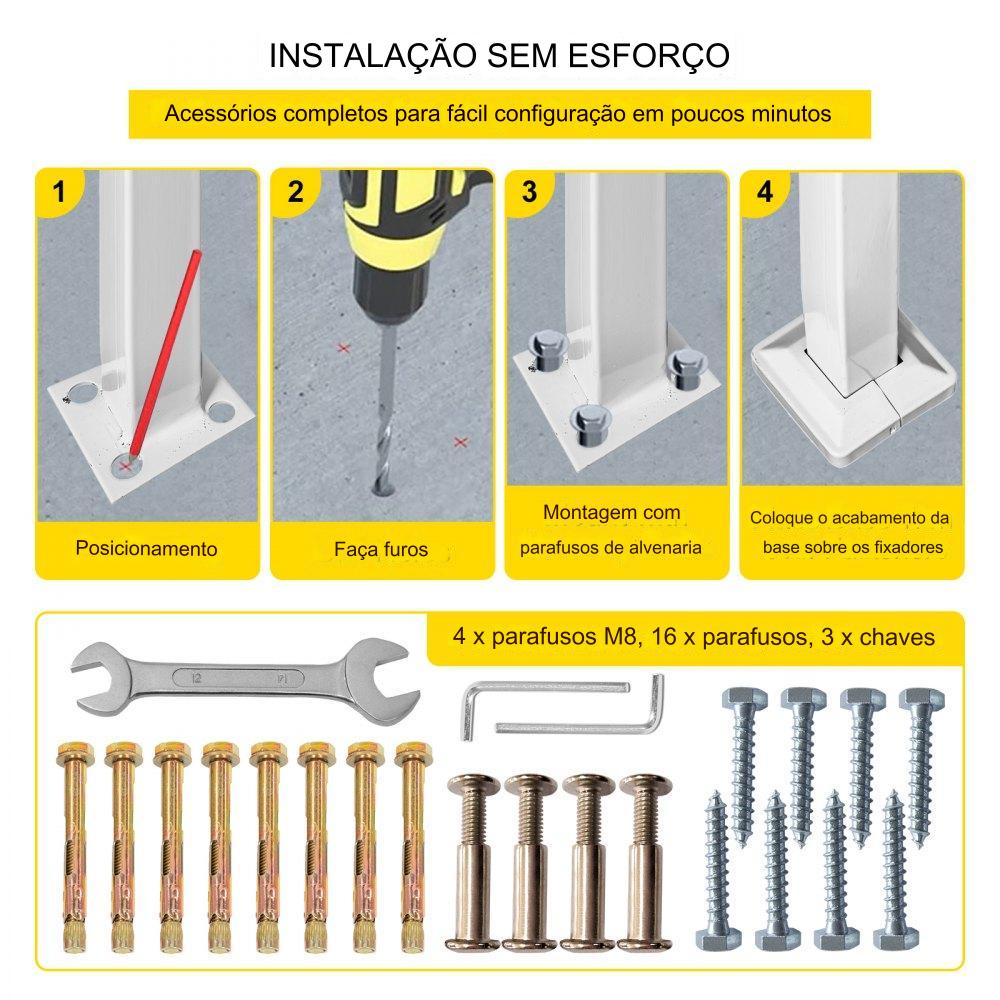 INSTALAÇÃO SEM ESFORÇO

Acessórios completos para fácil configuração em poucos minutos

1

Posicionamento

2

Faça furos

3

Montagem com parafusos de alvenaria

4

Coloque o acabamento da base sobre os fixadores

4 x parafusos M8, 16 x parafusos, 3 x chaves

12

14