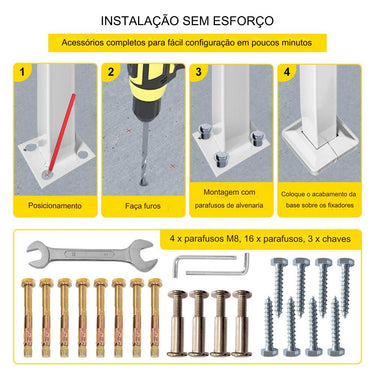 INSTALAÇÃO SEM ESFORÇO

Acessórios completos para fácil configuração em poucos minutos

1

Posicionamento

2

Faça furos

3

Montagem com parafusos de alvenaria

4

Coloque o acabamento da base sobre os fixadores

4 x parafusos M8, 16 x parafusos, 3 x chaves