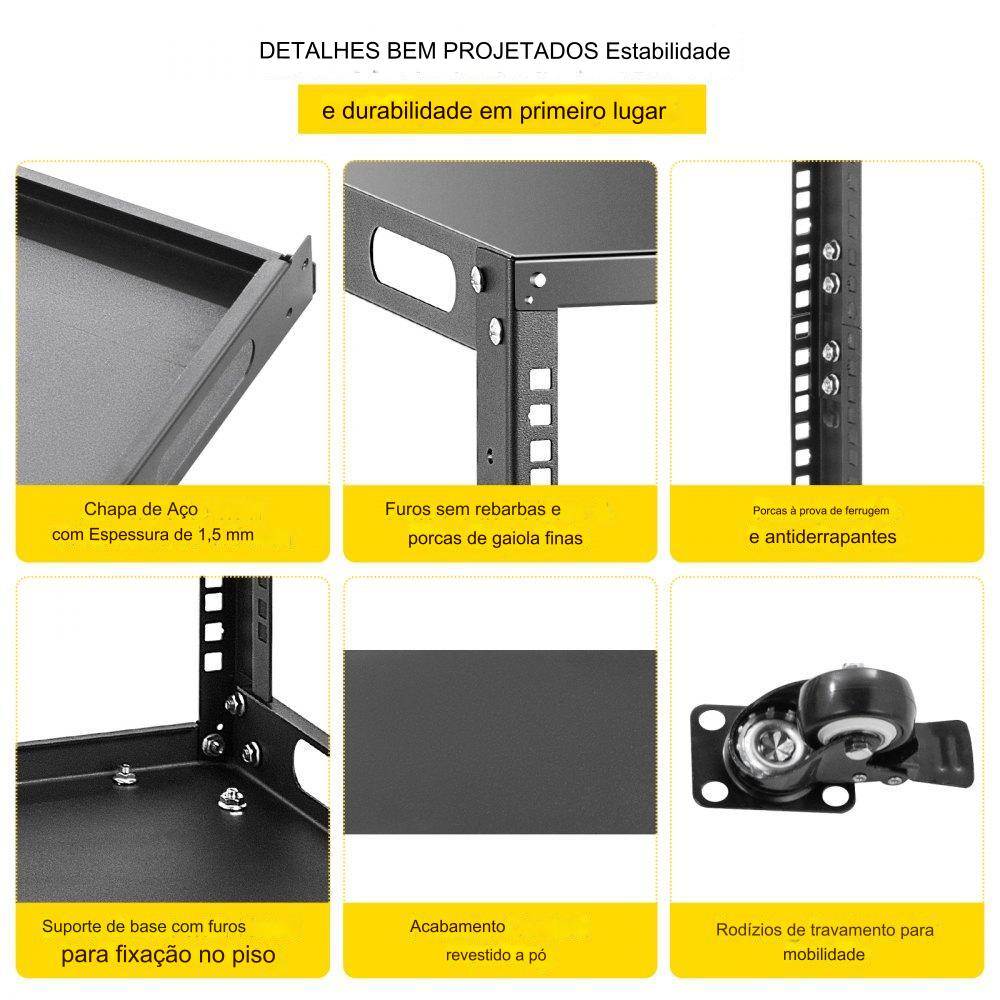 DETALHES BEM PROJETADOS Estabilidade

e durabilidade em primeiro lugar

Chapa de Aço
com Espessura de 1,5 mm

Furos sem rebarbas e
porcas de gaiola finas

Porcas à prova de ferrugem
e antiderrapantes

Suporte de base com furos
para fixação no piso

Acabamento
revestido a pó

Rodízios de travamento para
mobilidade