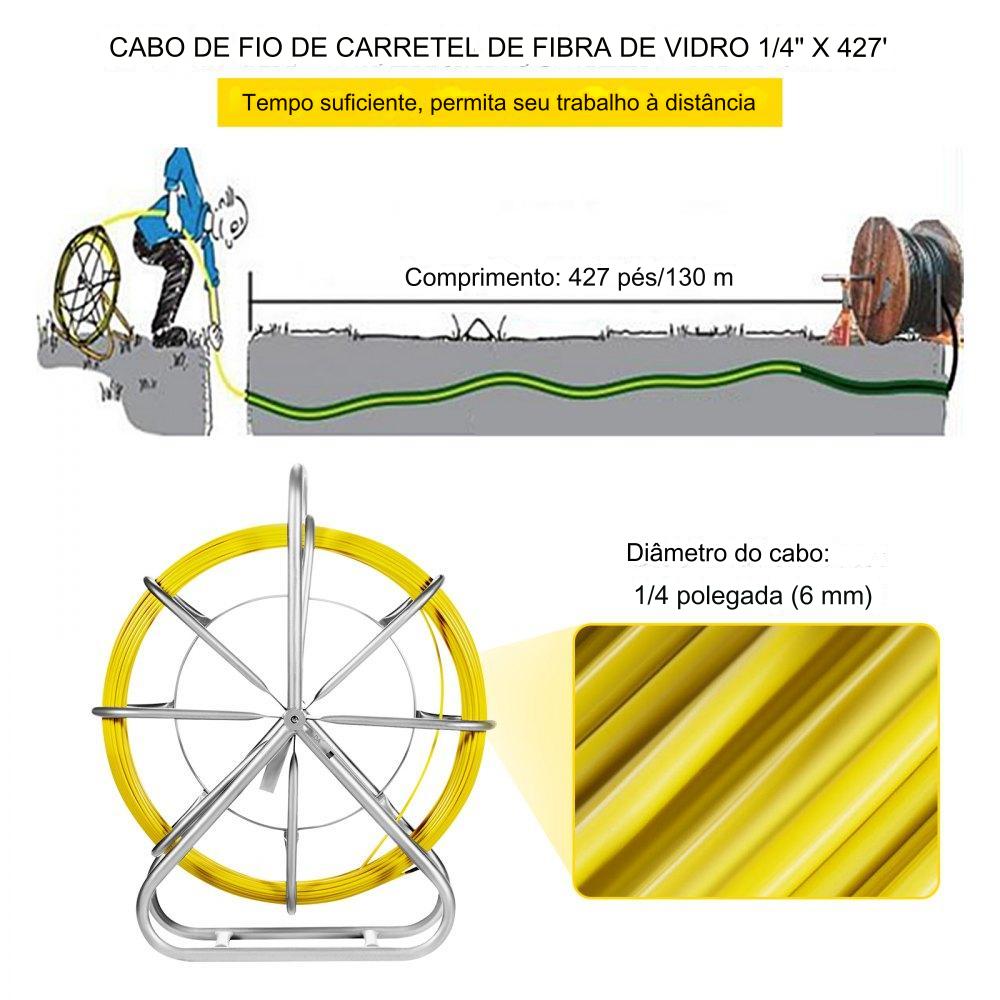 CABO DE FIO DE CARRETEL DE FIBRA DE VIDRO 1/4" X 427'

Tempo suficiente, permita seu trabalho à distância

Comprimento: 427 pés/130 m

Diâmetro do cabo:

1/4 polegada (6 mm)