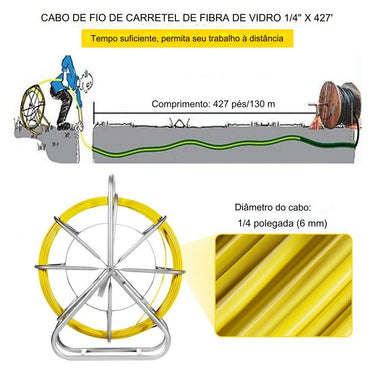 CABO DE FIO DE CARRETEL DE FIBRA DE VIDRO 1/4" X 427'

Tempo suficiente, permita seu trabalho à distância

Comprimento: 427 pés/130 m

Diâmetro do cabo:
1/4 polegada (6 mm)