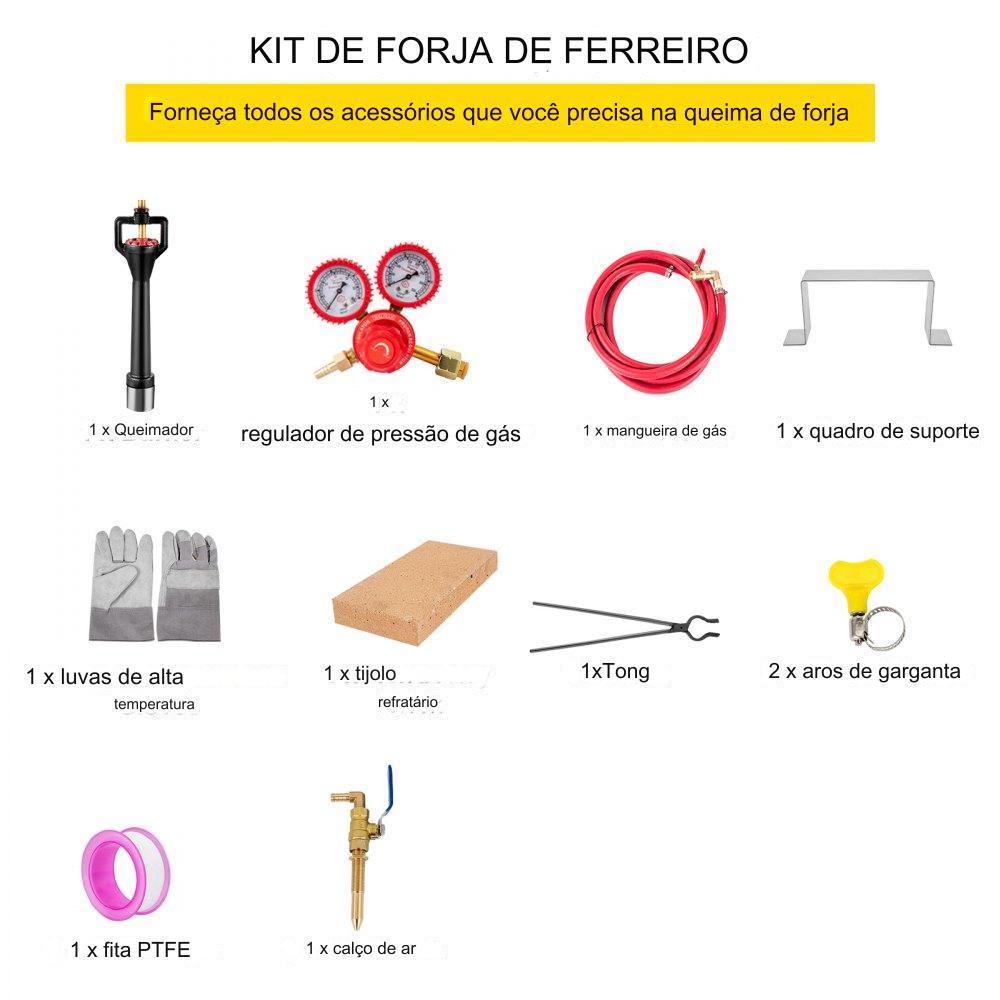 KIT DE FORJA DE FERREIRO

Forneça todos os acessórios que você precisa na queima de forja

1 x Queimador

1 x regulador de pressão de gás

1 x mangueira de gás

1 x quadro de suporte

1 x luvas de alta temperatura

1 x tijolo refratário

1xTong

2 x aros de garganta

1 x fita PTFE

1 x calço de ar