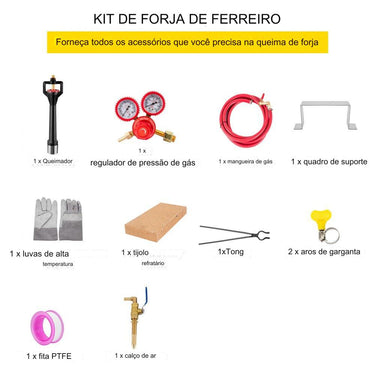 KIT DE FORJA DE FERREIRO

Forneça todos os acessórios que você precisa na queima de forja

1 x Queimador

1 x
regulador de pressão de gás

1 x mangueira de gás

1 x quadro de suporte

1 x luvas de alta
temperatura

1 x tijolo
refratário

1xTong

2 x aros de garganta

1 x fita PTFE

1 x calço de ar