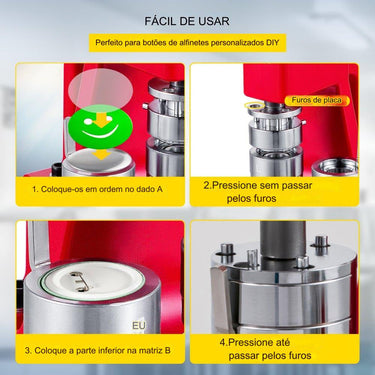 FÁCIL DE USAR

Perfeito para botões de alfinetes personalizados DIY

1. Coloque-os em ordem no dado A

Furos de placa

2.Pressione sem passar pelos furos

EU

3. Coloque a parte inferior na matriz B

4.Pressione até passar pelos furos