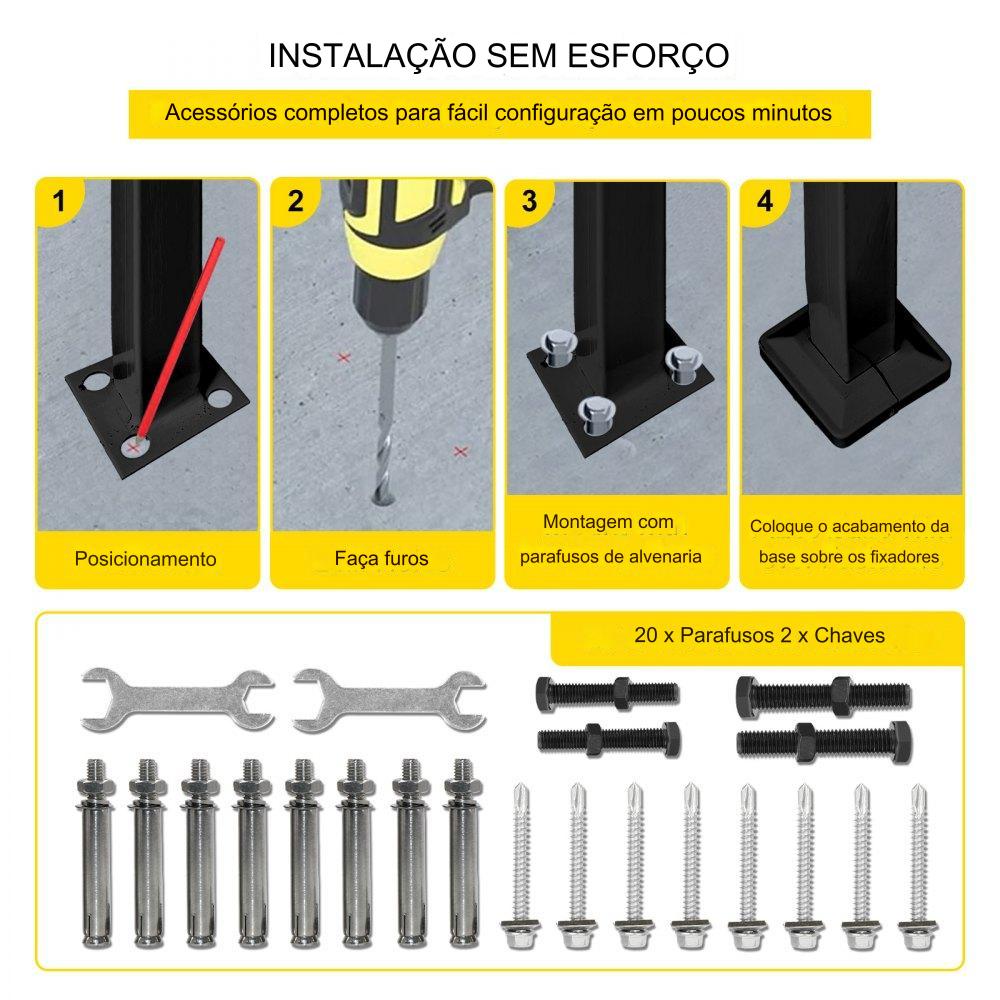 INSTALAÇÃO SEM ESFORÇO

Acessórios completos para fácil configuração em poucos minutos

1

Posicionamento

2

Faça furos

3

Montagem com parafusos de alvenaria

4

Coloque o acabamento da base sobre os fixadores

20 x Parafusos 2 x Chaves