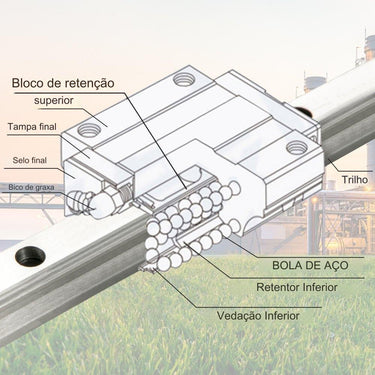 Bloco de retenção

superior

Tampa final

Selo final

Bico de graxa

Trilho

BOLA DE AÇO

Retentor Inferior

Vedação Inferior