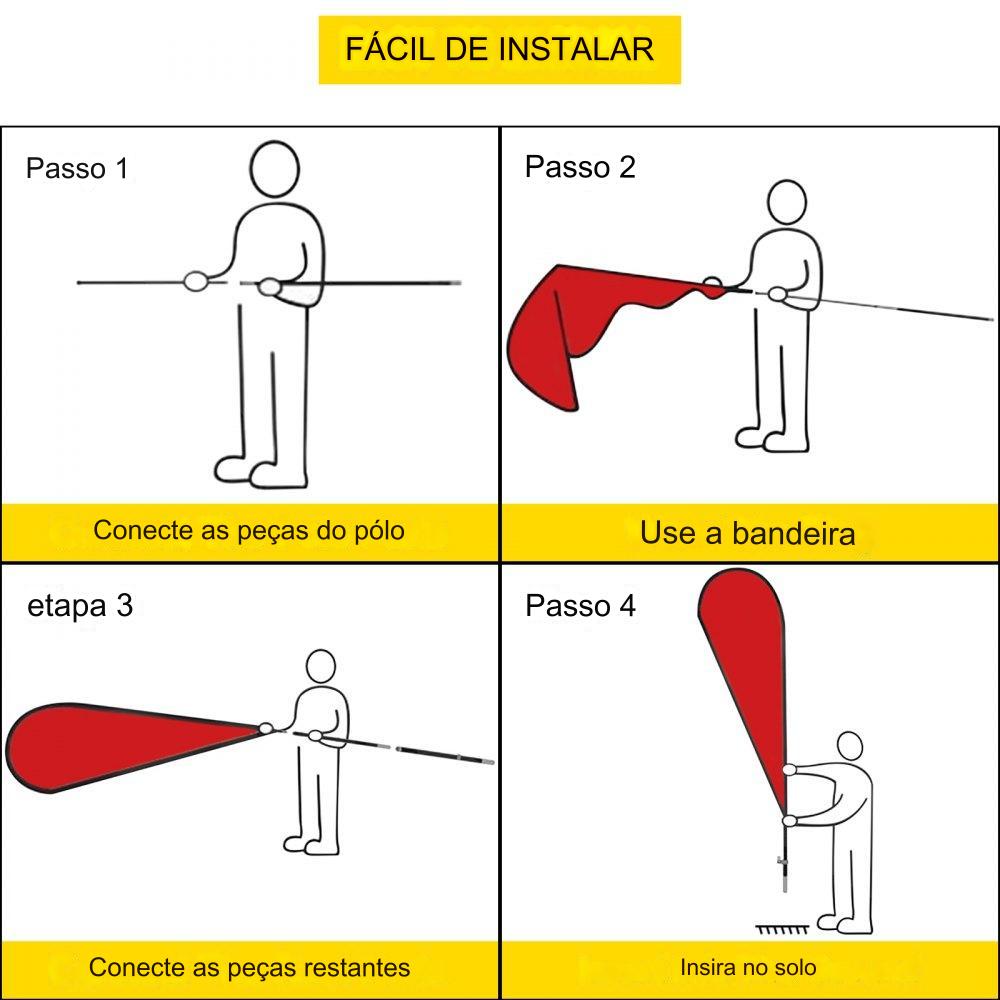 FÁCIL DE INSTALAR

Passo 1

Conecte as peças do pólo

Passo 2

Use a bandeira

etapa 3

Conecte as peças restantes

Passo 4

Insira no solo