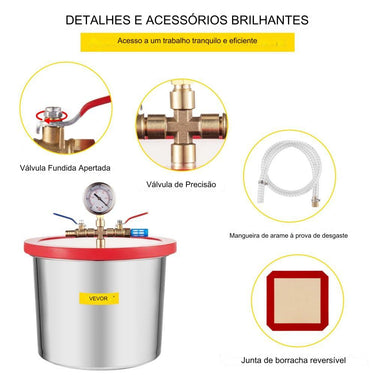 DETALHES E ACESSÓRIOS BRILHANTES

Acesso a um trabalho tranquilo e eficiente

Válvula Fundida Apertada

Válvula de Precisão

Mangueira de arame à prova de desgaste

VEVOR

Junta de borracha reversível