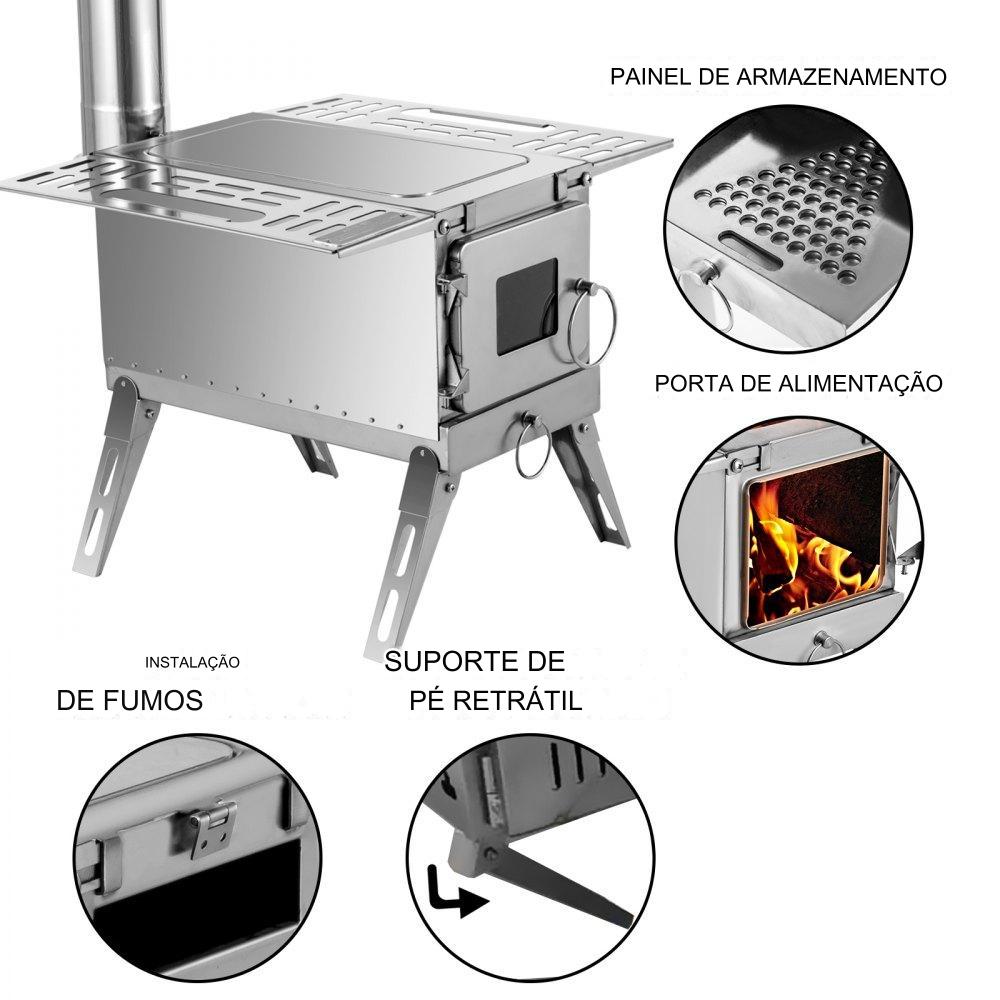 PAINEL DE ARMAZENAMENTO

PORTA DE ALIMENTAÇÃO

INSTALAÇÃO

DE FUMOS

SUPORTE DE

PÉ RETRÁTIL