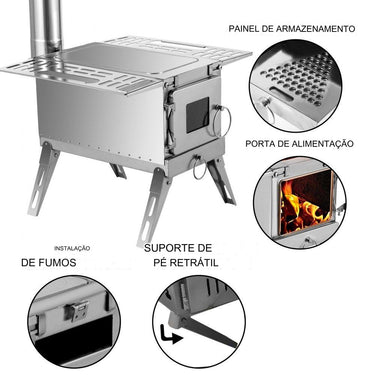 PAINEL DE ARMAZENAMENTO

PORTA DE ALIMENTAÇÃO

INSTALAÇÃO

DE FUMOS

SUPORTE DE

PÉ RETRÁTIL