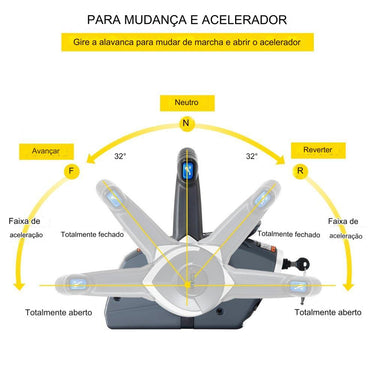 PARA MUDANÇA E ACELERADOR

Gire a alavanca para mudar de marcha e abrir o acelerador

Neutro

N

Avançar

32°

32°

Reverter

F

R

Faixa de aceleração

Totalmente fechado

Totalmente fechado

Faixa de aceleração

Totalmente aberto

Totalmente aberto