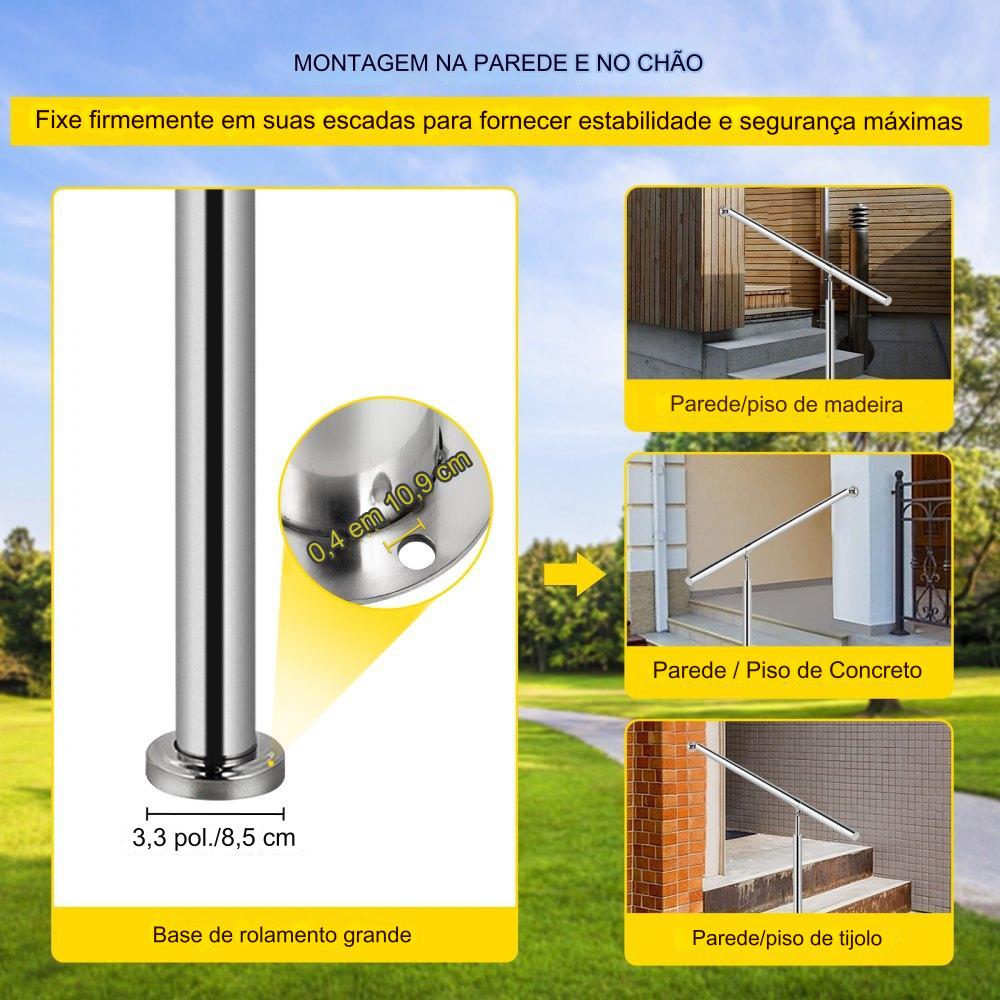 MONTAGEM NA PAREDE E NO CHÃO

Fixe firmemente em suas escadas para fornecer estabilidade e segurança máximas

0,4 em 10,9 cm

3,3 pol./8,5 cm

Base de rolamento grande

Parede/piso de madeira

Parede / Piso de Concreto

Parede/piso de tijolo