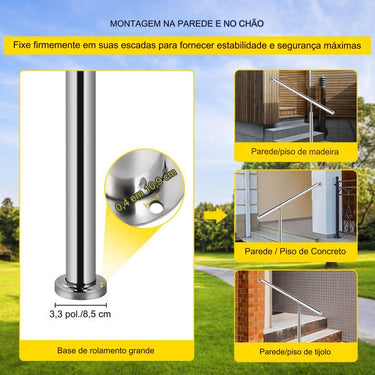 MONTAGEM NA PAREDE E NO CHÃO

Fixe firmemente em suas escadas para fornecer estabilidade e segurança máximas

0,4 em 10,9 cm

3,3 pol./8,5 cm

Base de rolamento grande

Parede/piso de madeira

Parede / Piso de Concreto

Parede/piso de tijolo