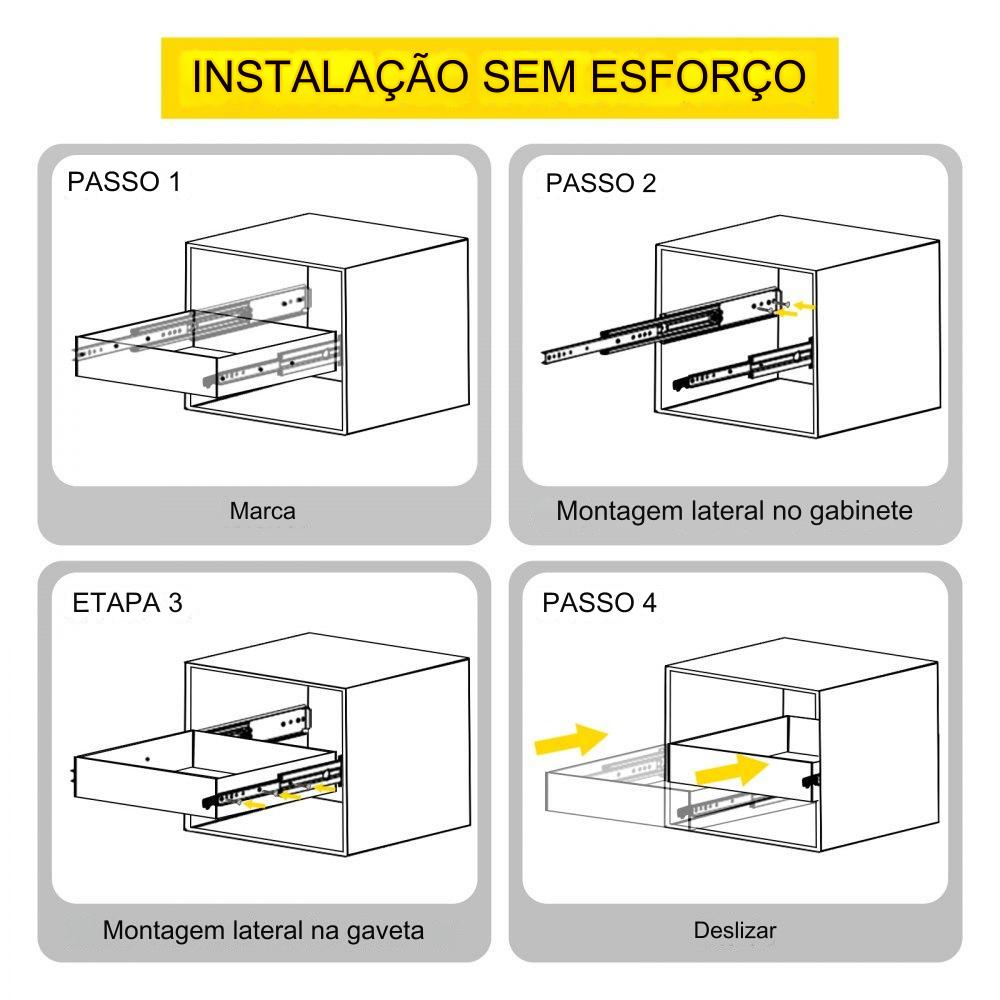 INSTALAÇÃO SEM ESFORÇO

PASSO 1

Marca

PASSO 2

Montagem lateral no gabinete

ETAPA 3

Montagem lateral na gaveta

PASSO 4

Deslizar