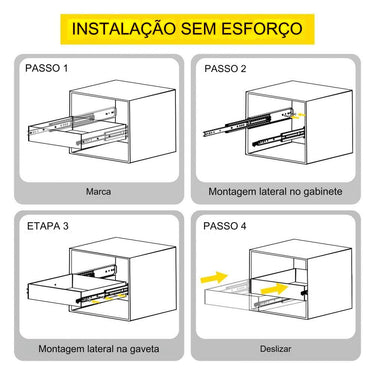 INSTALAÇÃO SEM ESFORÇO

PASSO 1

Marca

PASSO 2

Montagem lateral no gabinete

ETAPA 3

Montagem lateral na gaveta

PASSO 4

Deslizar