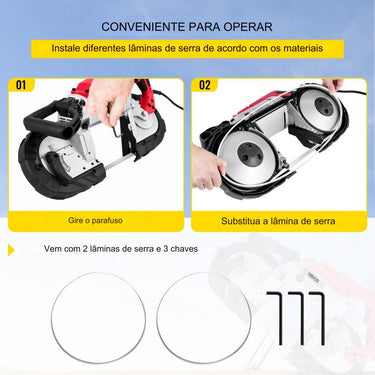 CONVENIENTE PARA OPERAR

Instale diferentes lâminas de serra de acordo com os materiais

01

Gire o parafuso

02

Substitua a lâmina de serra

Vem com 2 lâminas de serra e 3 chaves