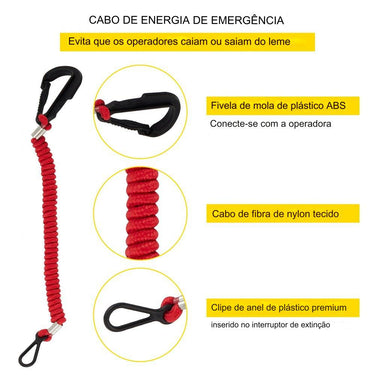 CABO DE ENERGIA DE EMERGÊNCIA

Evita que os operadores caiam ou saiam do leme

Fivela de mola de plástico ABS

Conecte-se com a operadora

Cabo de fibra de nylon tecido

Clipe de anel de plástico premium

inserido no interruptor de extinção