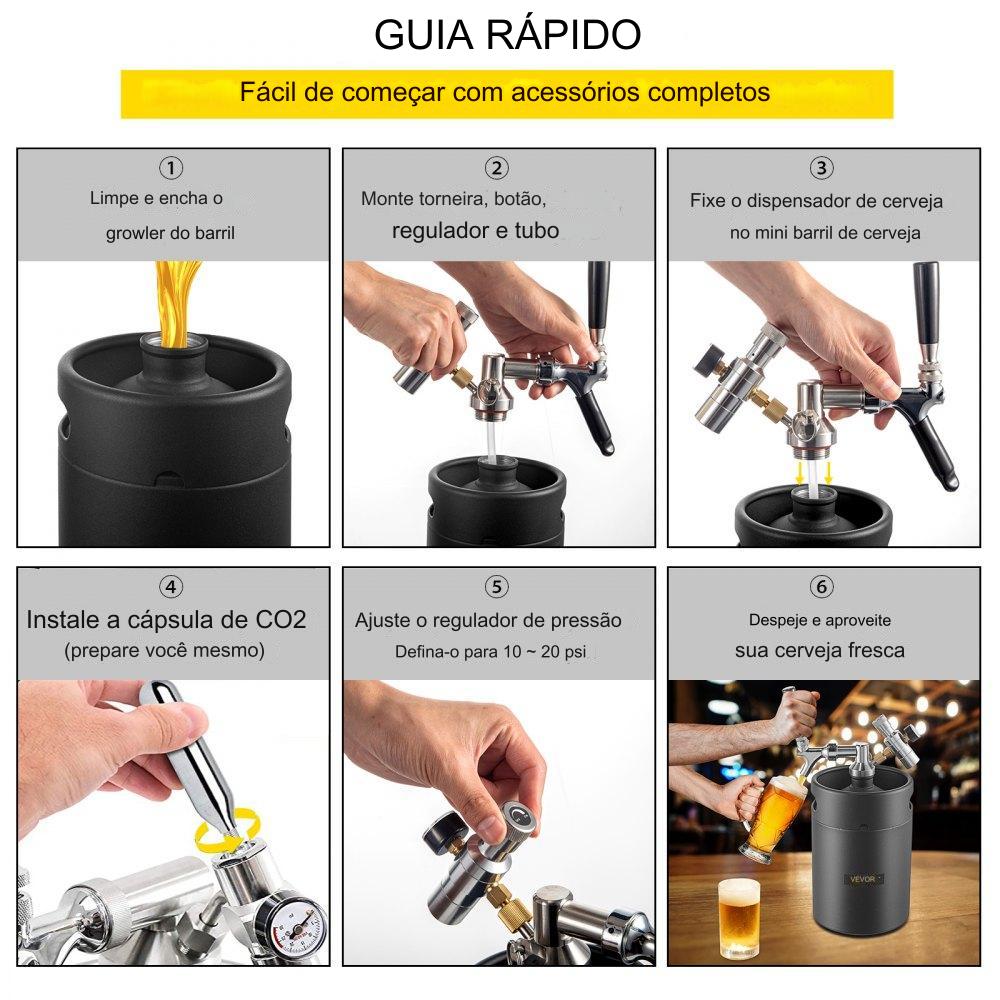 GUIA RÁPIDO

Fácil de começar com acessórios completos

① Limpe e encha o growler do barril

② Monte torneira, botão, regulador e tubo

③ Fixe o dispensador de cerveja no mini barril de cerveja

④ Instale a cápsula de CO2 (prepare você mesmo)

⑤ Ajuste o regulador de pressão Defina-o para 10 ~ 20 psi

⑥ Despeje e aproveite sua cerveja fresca

VEVOR