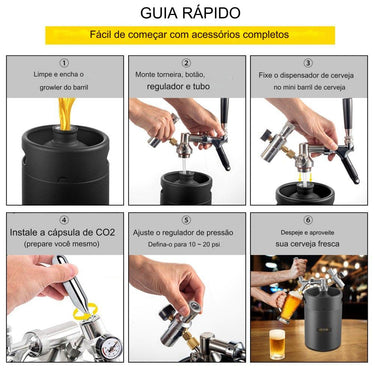 GUIA RÁPIDO

Fácil de começar com acessórios completos

①
Limpe e encha o growler do barril

②
Monte torneira, botão, regulador e tubo

③
Fixe o dispensador de cerveja no mini barril de cerveja

④
Instale a cápsula de CO2
(prepare você mesmo)

⑤
Ajuste o regulador de pressão
Defina-o para 10 ~ 20 psi

⑥
Despeje e aproveite
sua cerveja fresca