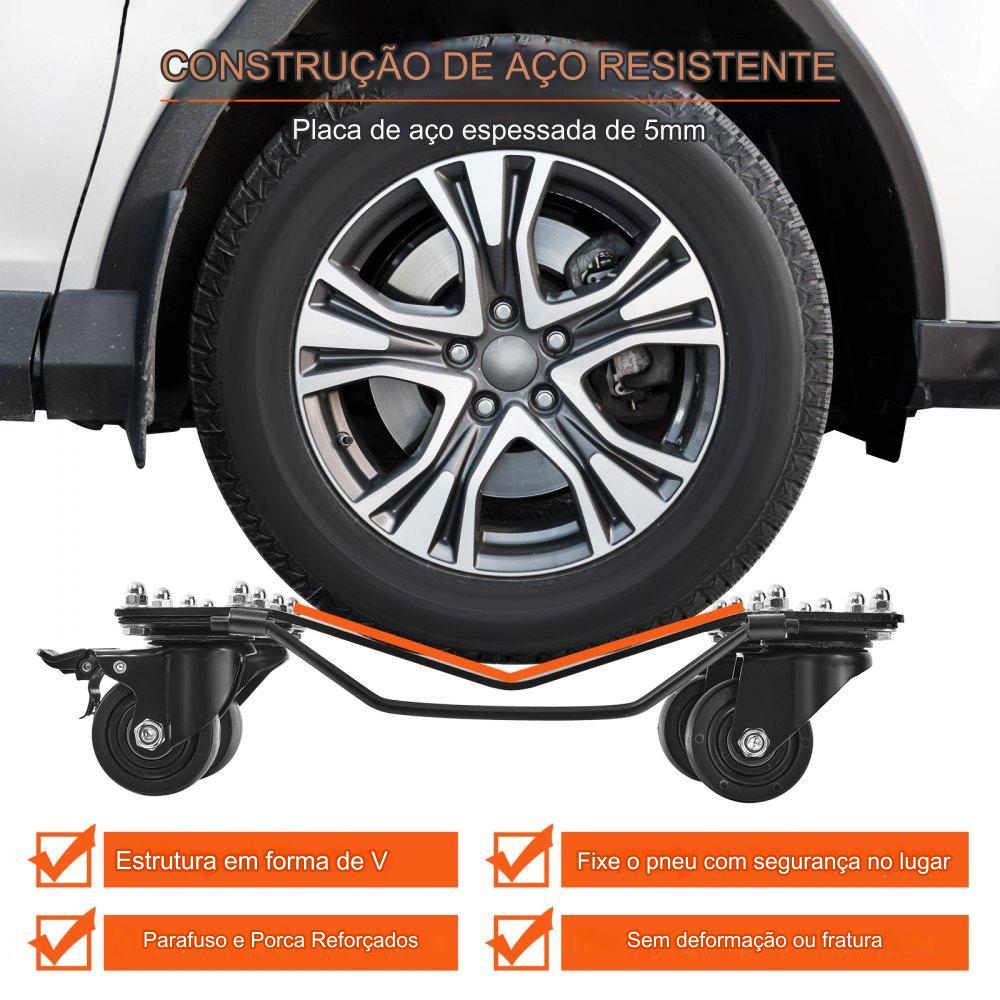 CONSTRUÇÃO DE AÇO RESISTENTE

Placa de aço espessada de 5mm

Estrutura em forma de V

Fixe o pneu com segurança no lugar

Parafuso e Porca Reforçados

Sem deformação ou fratura